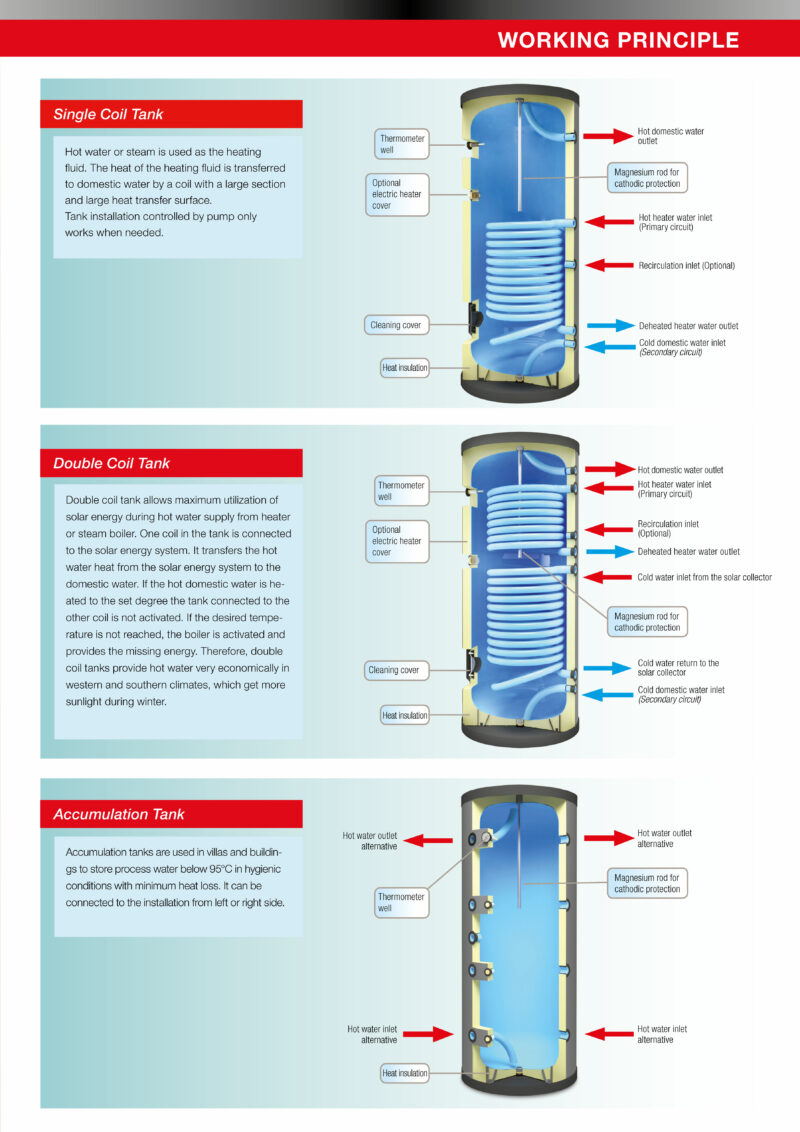 WORKING PRINCIPLE

Single Coil Tank

Hot water or steam is used as the heating fluid. The heat of the heating fluid is transferred to domestic water by a coil with a large section and large heat transfer surface.
Tank installation controlled by pump only works when needed.

Thermometer well

Optional electric heater cover

Cleaning cover

Heat insulation

Hot domestic water outlet

Magnesium rod for cathodic protection

Hot heater water inlet (Primary circuit)

Recirculation inlet (Optional)

Deheated heater water outlet

Cold domestic water inlet (Secondary circuit)

Double Coil Tank

Double coil tank allows maximum utilization of solar energy during hot water supply from heater or steam boiler. One coil in the tank is connected to the solar energy system. It transfers the hot water heat from the solar energy system to the domestic water. If the hot domestic water is heated to the set degree the tank connected to the other coil is not activated. If the desired temperature is not reached, the boiler is activated and provides the missing energy. Therefore, double coil tanks provide hot water very economically in western and southern climates, which get more sunlight during winter.

Thermometer well

Optional electric heater cover

Cleaning cover

Heat insulation

Hot domestic water outlet

Hot heater water inlet (Primary circuit)

Recirculation inlet (Optional)

Deheated heater water outlet

Cold water inlet from the solar collector

Magnesium rod for cathodic protection

Cold water return to the solar collector

Cold domestic water inlet (Secondary circuit)

Accumulation Tank

Accumulation tanks are used in villas and buildings to store process water below 95°C in hygienic conditions with minimum heat loss. It can be connected to the installation from left or right side.

Hot water outlet alternative

Thermometer well

Hot water inlet alternative

Heat insulation

Hot water outlet alternative

Magnesium rod for cathodic protection

Hot water inlet alternative